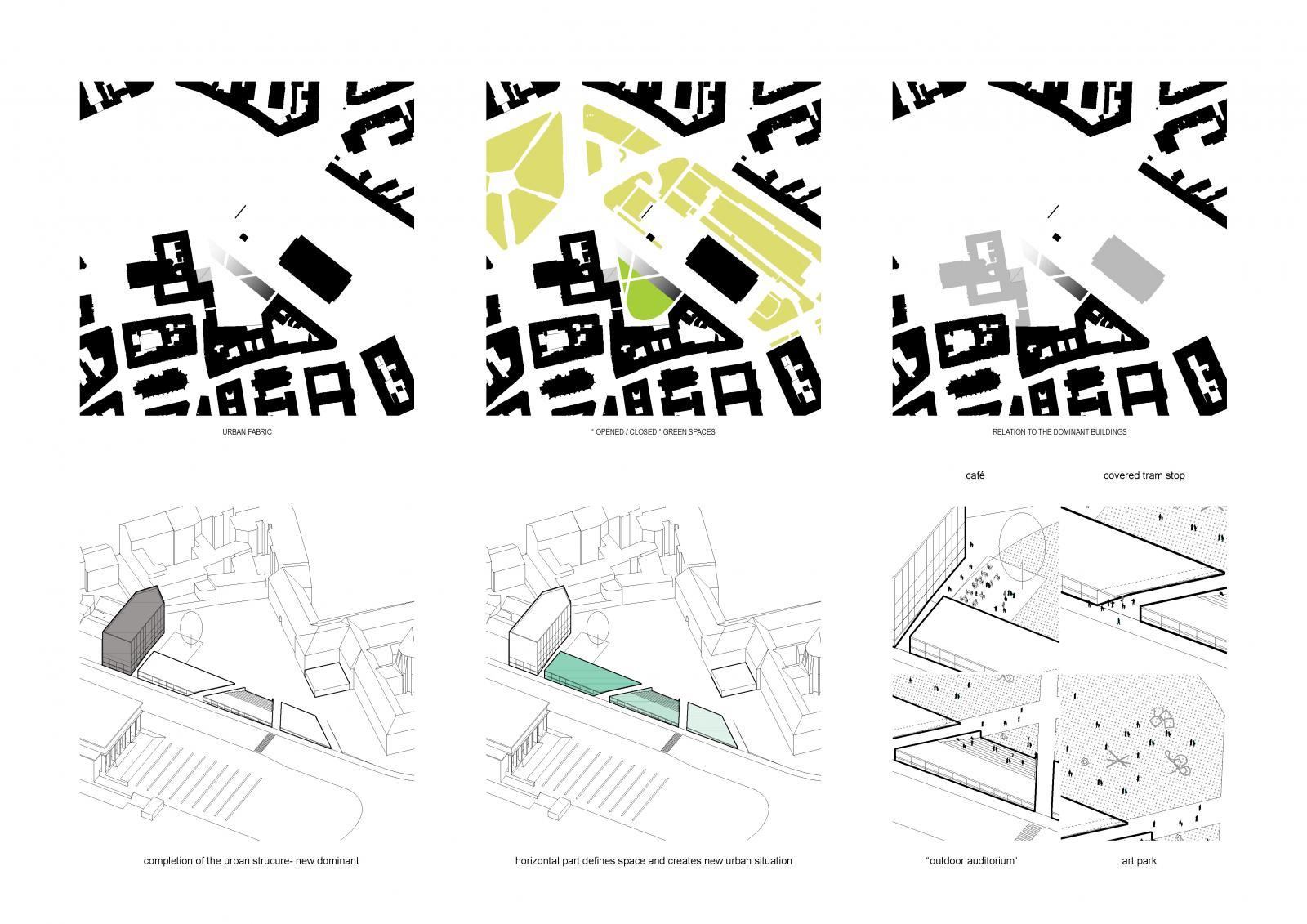 URBAN FABRIC

" OPENED / CLOSED " GREEN SPACES

RELATION TO THE DOMINANT BUILDINGS

café

covered tram stop

completion of the urban strucure- new dominant

horizontal part defines space and creates new urban situation

"outdoor auditorium"

art park